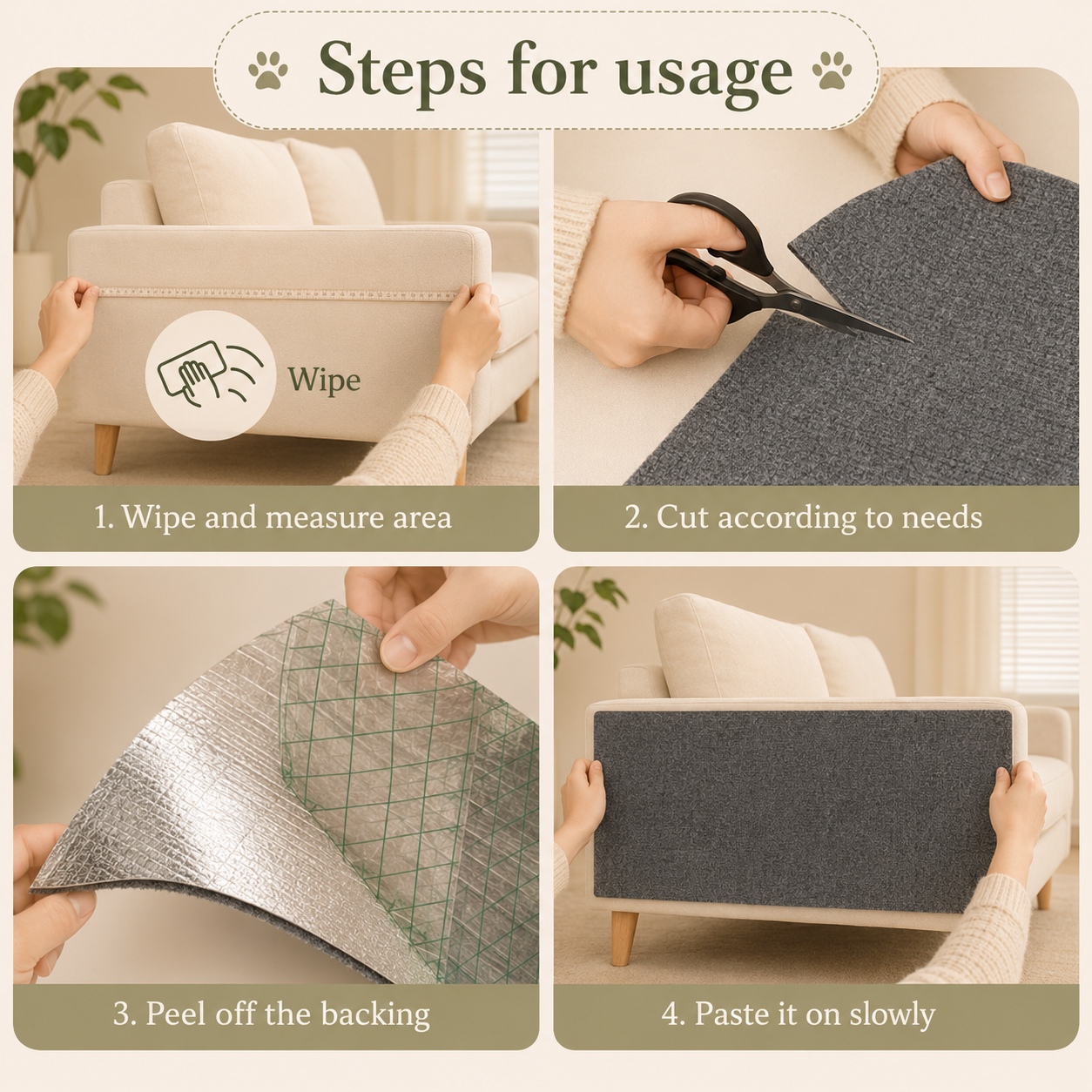 Steps for usage

Wipe

1. Wipe and measure area

2. Cut according to needs

3. Peel off the backing

4. Paste it on slowly